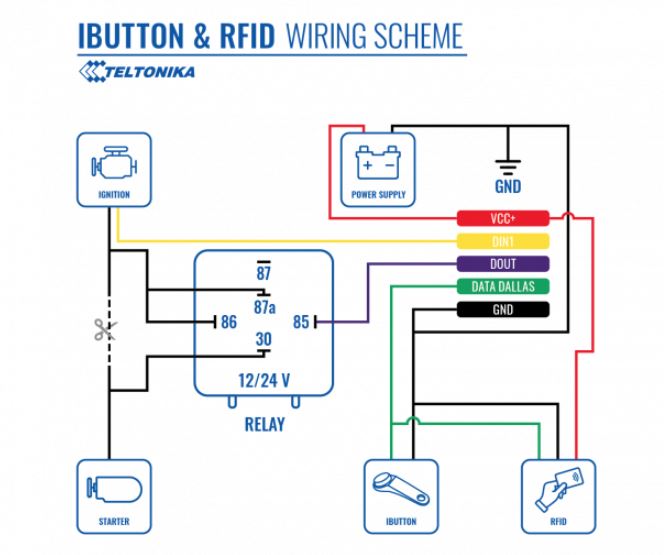 IBUTTON & RFID WIRING SCHEME

TELTONIKA

IGNITION

POWER SUPPLY

GND

VCC+

DIN1

DOUT

DATA DALLAS

GND

87

87a

86

85

30

12/24 V

RELAY

STARTER

IBUTTON

RFID